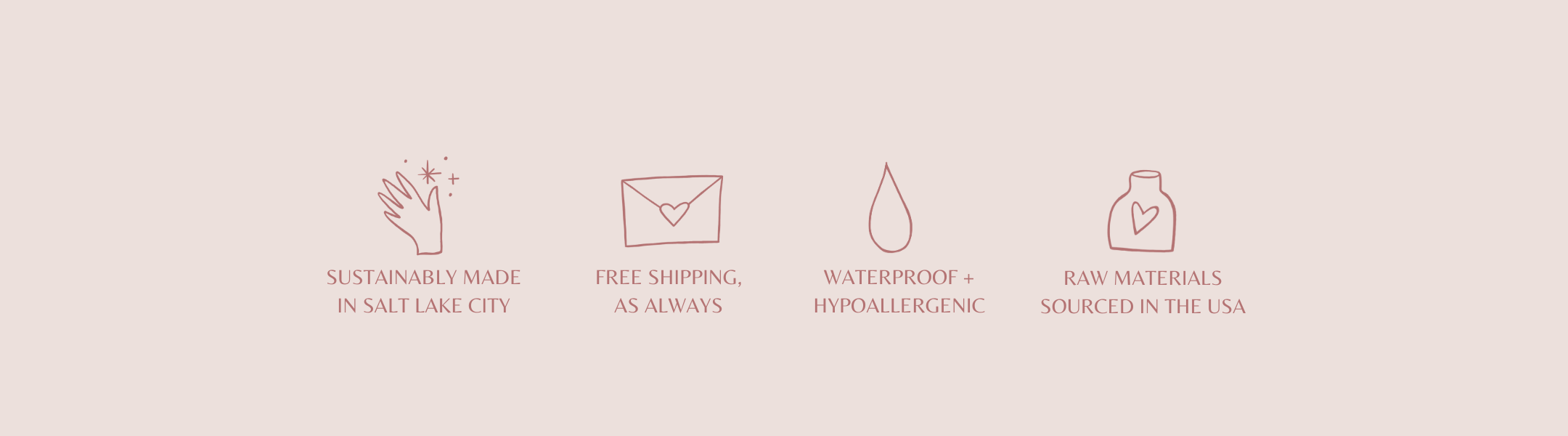 SUSTAINABLY MADE
IN SALT LAKE CITY

FREE SHIPPING,
AS ALWAYS

WATERPROOF +
HYPOALLERGENIC

RAW MATERIALS
SOURCED IN THE USA